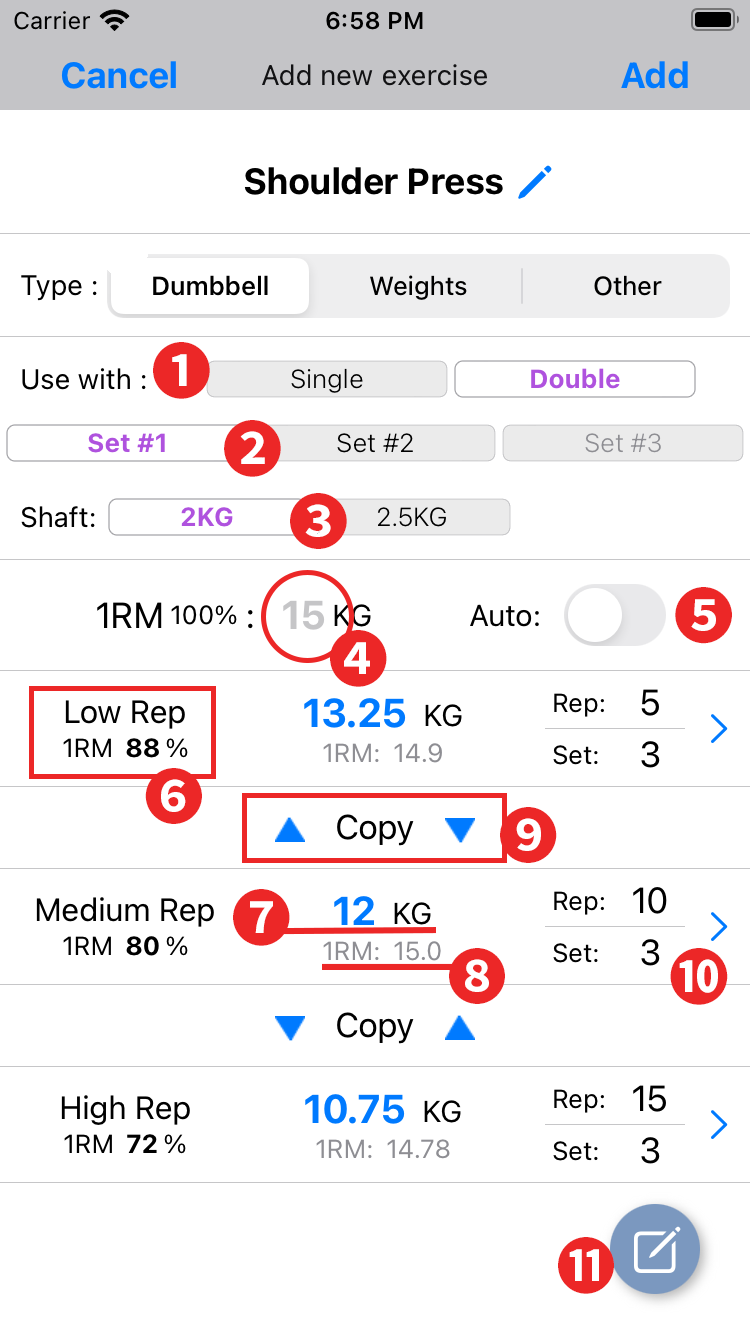 Carrier 6:58 PM

Cancel Add new exercise Add

Shoulder Press

Type : Dumbbell Weights Other

Use with : 1 Single Double

Set #1 2 Set #2 Set #3

Shaft: 2KG 3 2.5KG

1RM 100% : 15 KG 4 Auto: 5

Low Rep
1RM 88 %
6
13.25 KG
1RM: 14.9
Rep: 5
Set: 3

Copy 9

Medium Rep
1RM 80 %
7 12 KG
1RM: 15.0 8
Rep: 10
Set: 3 10

Copy

High Rep
1RM 72 %
10.75 KG
1RM: 14.78
Rep: 15
Set: 3

11